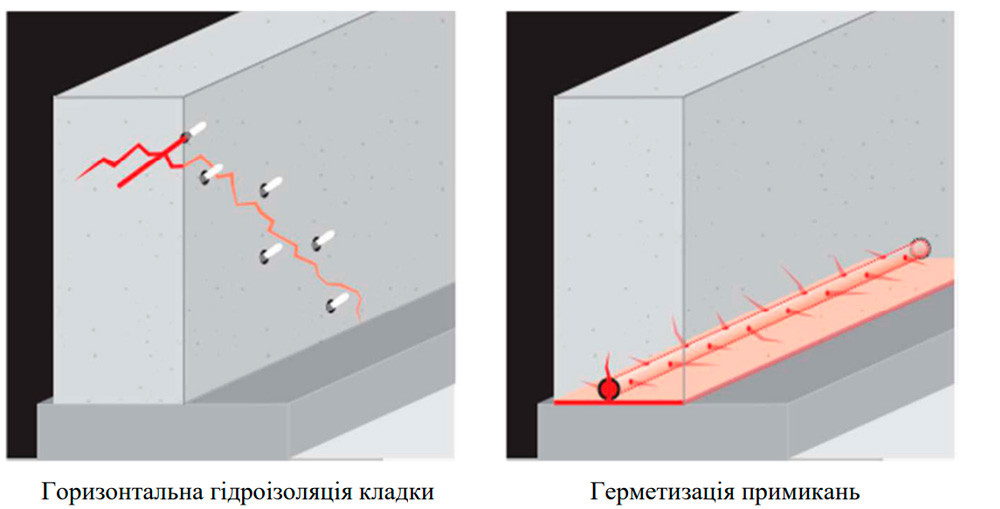 Горизонтальна гідроізоляція кладки

Герметизація примикань